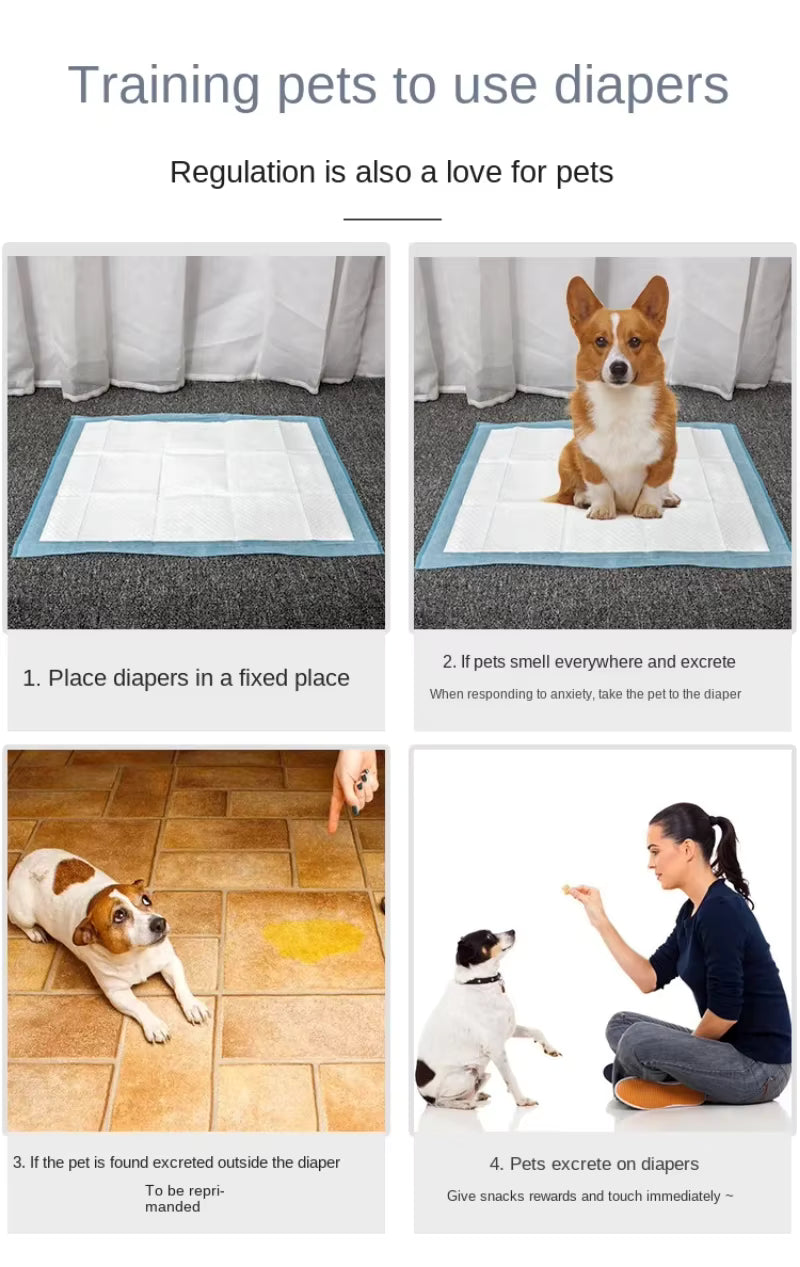 Training pets to use diapers

Regulation is also a love for pets

1. Place diapers in a fixed place

2. If pets smell everywhere and excrete

When responding to anxiety, take the pet to the diaper

3. If the pet is found excreted outside the diaper

To be reprimanded

4. Pets excrete on diapers

Give snacks rewards and touch immediately ~