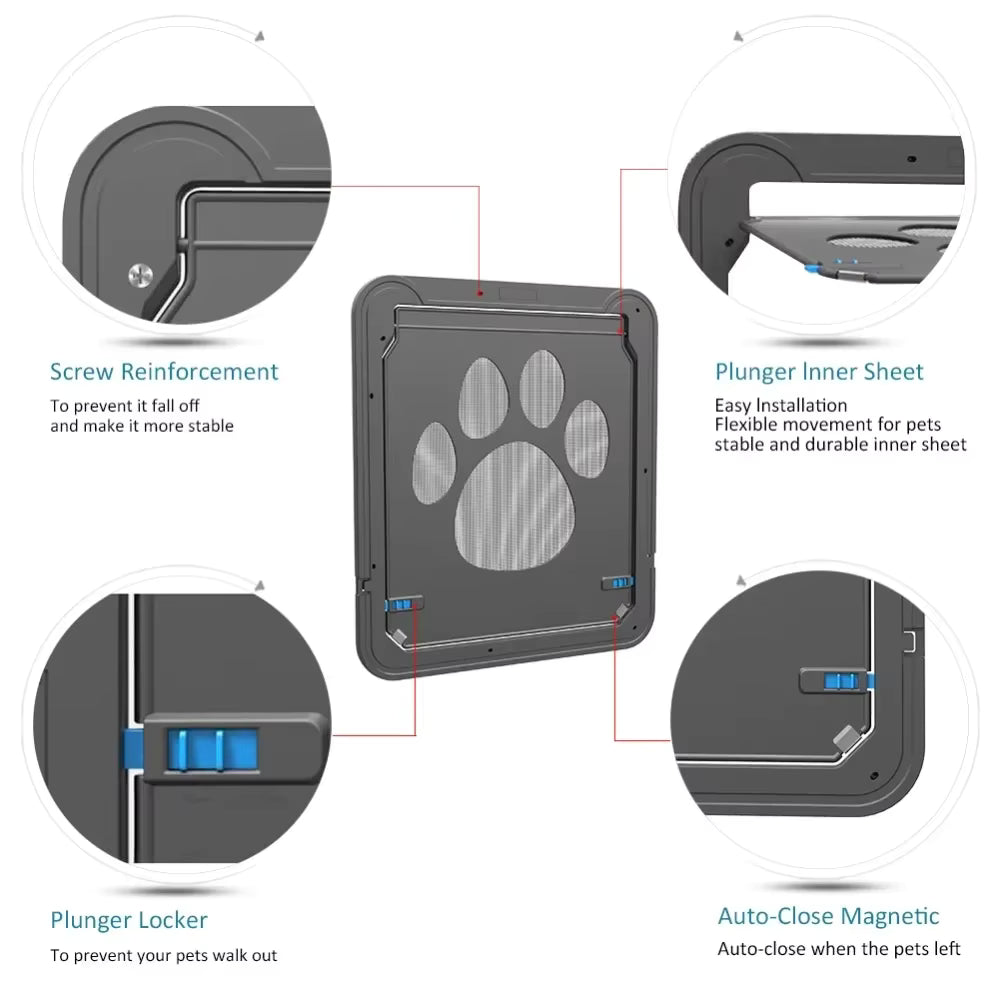 Screw Reinforcement

To prevent it fall off
and make it more stable

Plunger Inner Sheet

Easy Installation
Flexible movement for pets
stable and durable inner sheet

Plunger Locker

To prevent your pets walk out

Auto-Close Magnetic

Auto-close when the pets left