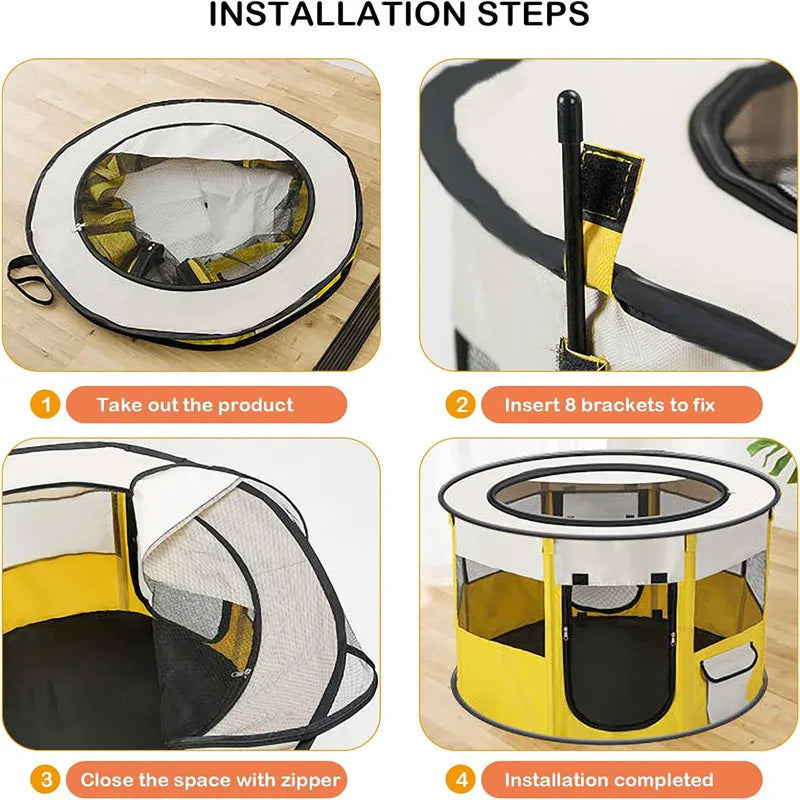 INSTALLATION STEPS

1 Take out the product

2 Insert 8 brackets to fix

3 Close the space with zipper

4 Installation completed