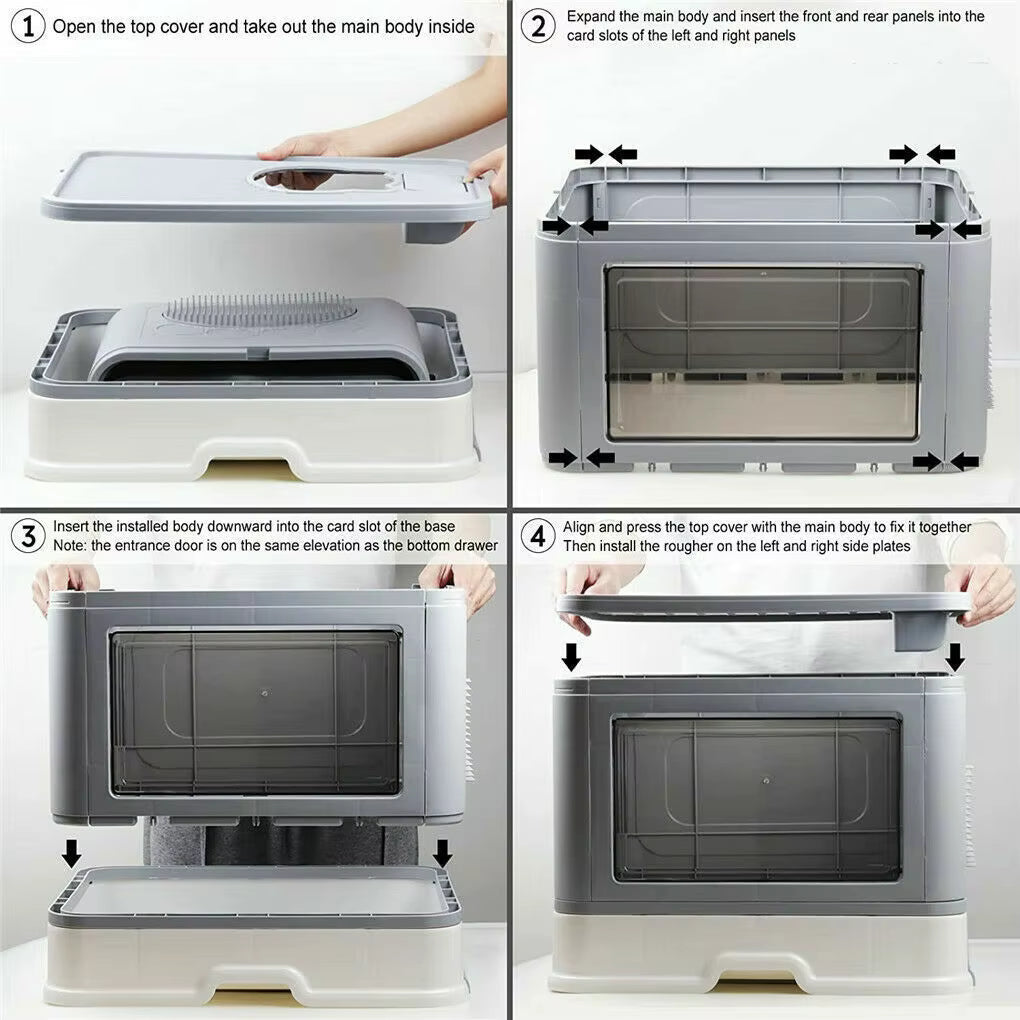 1 Open the top cover and take out the main body inside

2 Expand the main body and insert the front and rear panels into the card slots of the left and right panels

3 Insert the installed body downward into the card slot of the base
Note: the entrance door is on the same elevation as the bottom drawer

4 Align and press the top cover with the main body to fix it together
Then install the rougher on the left and right side plates