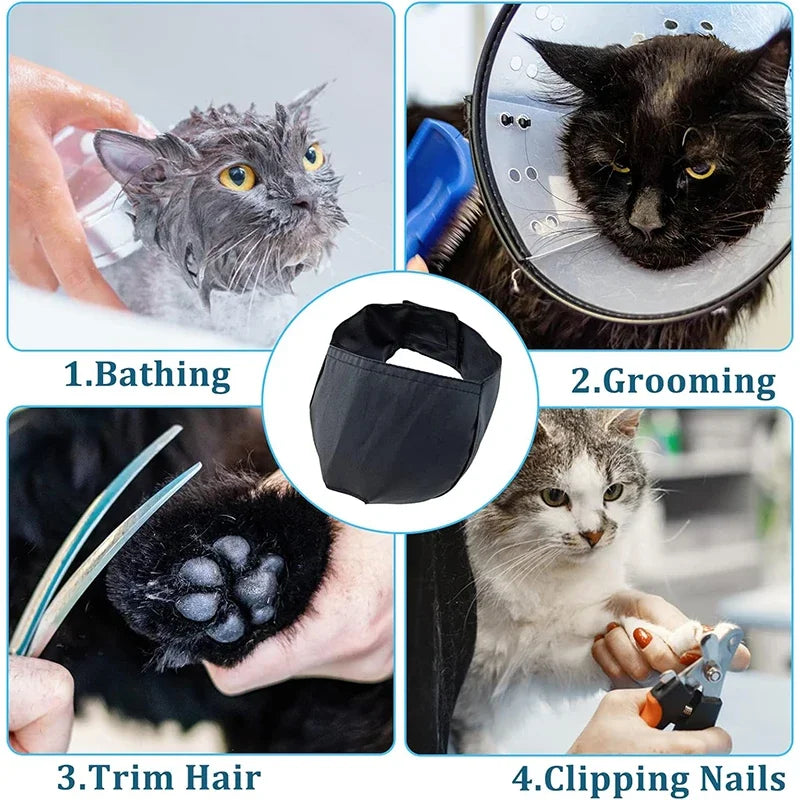 1.Bathing

2.Grooming

3.Trim Hair

4.Clipping Nails