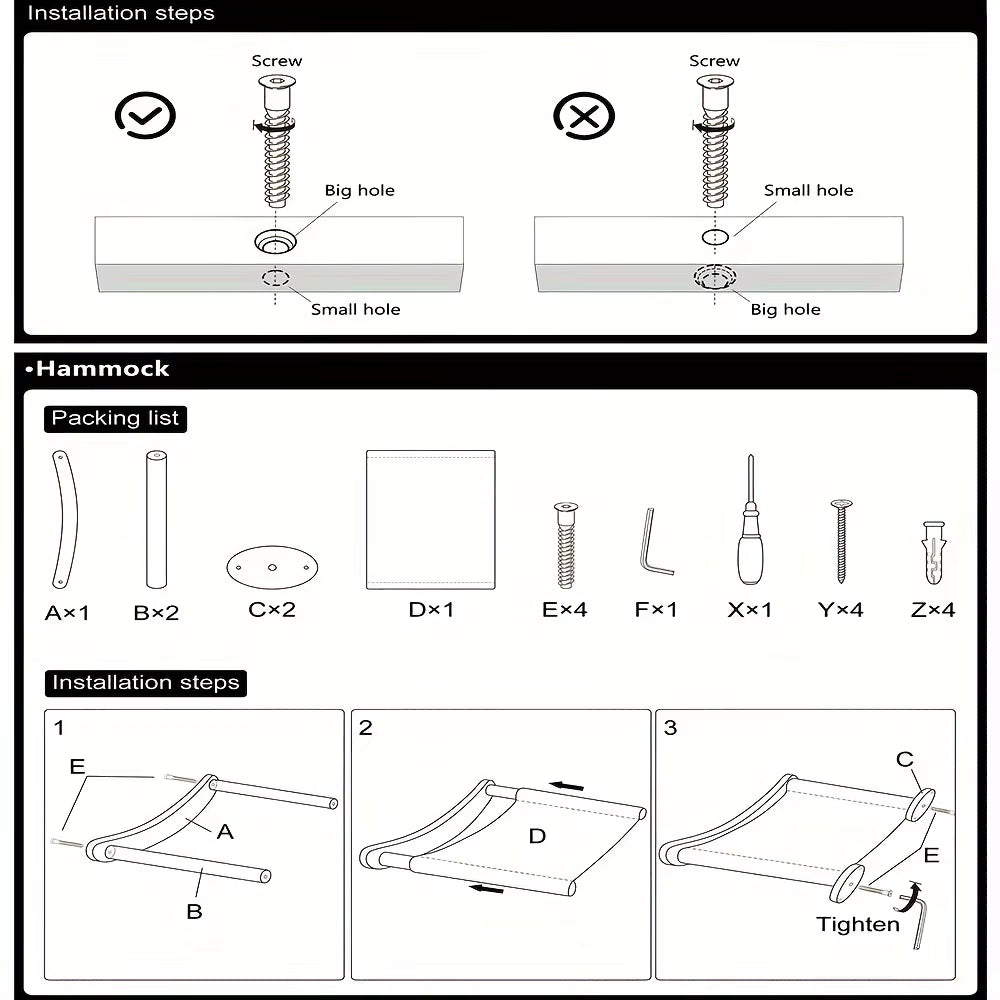 Installation steps

Screw

Big hole

Small hole

Screw

Small hole

Big hole

•Hammock

Packing list

A×1 B×2 C×2 D×1 E×4 F×1 X×1 Y×4 Z×4

Installation steps

1

E

A

B

2

D

3

C

E

Tighten