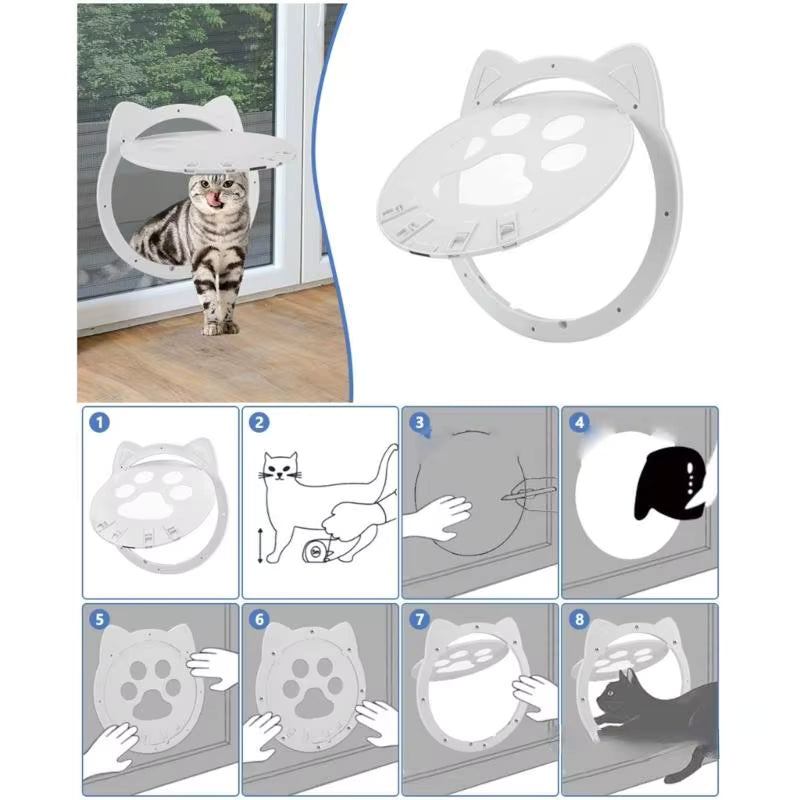 1

2

3

4

5

6

7

8