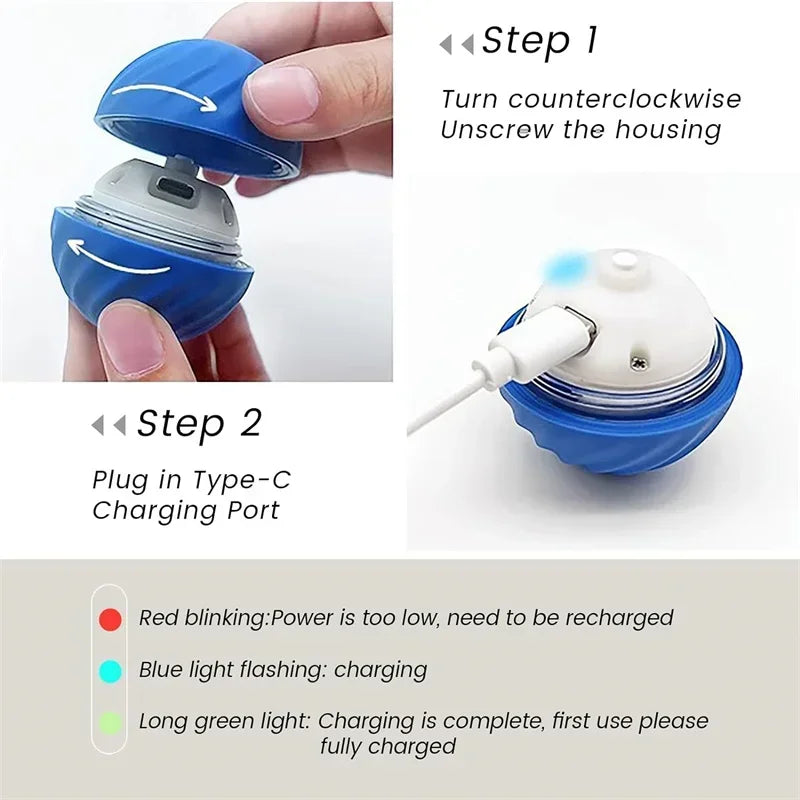 Step 1

Turn counterclockwise
Unscrew the housing

Step 2

Plug in Type-C
Charging Port

Red blinking:Power is too low, need to be recharged

Blue light flashing: charging

Long green light: Charging is complete, first use please fully charged