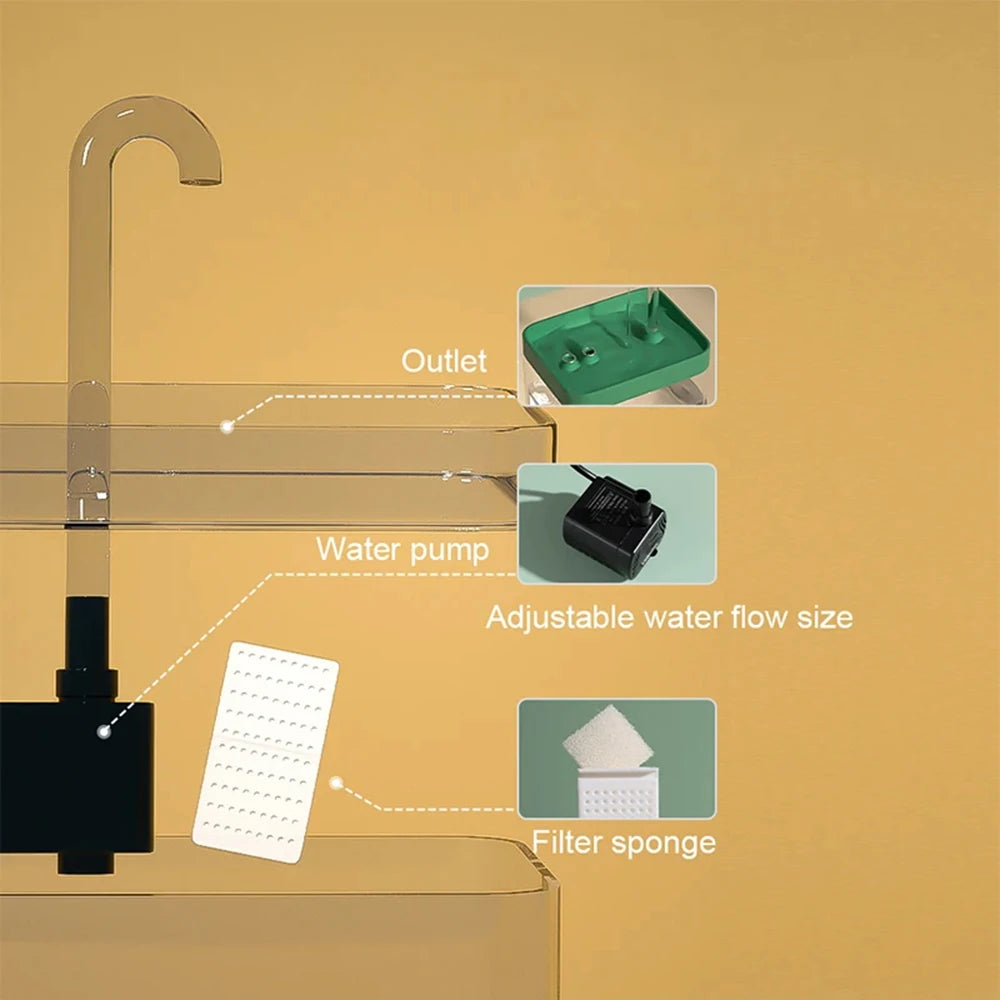 Outlet

Water pump

Adjustable water flow size

Filter sponge